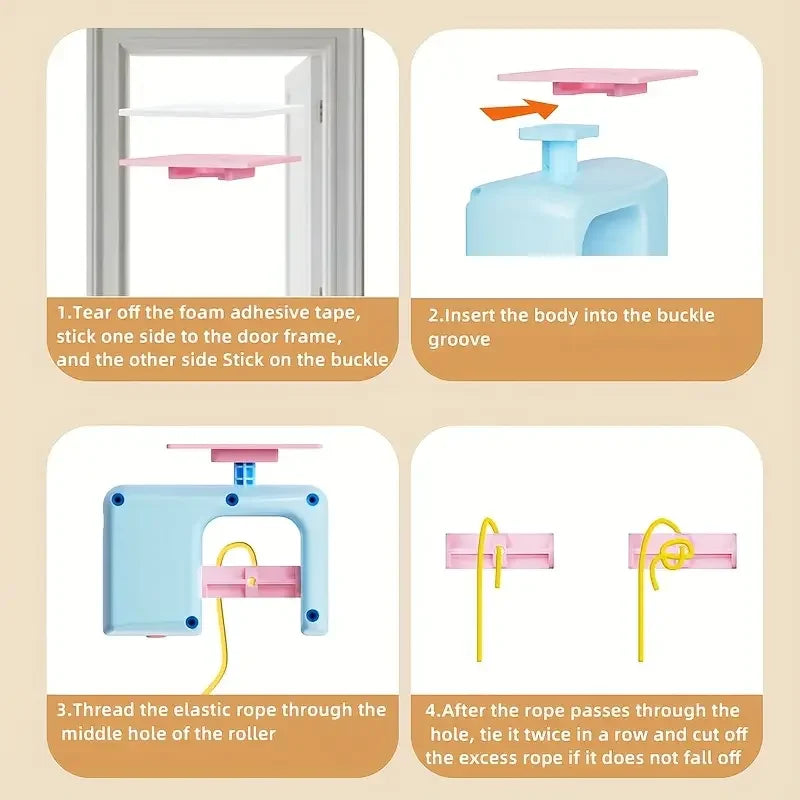 1.Tear off the foam adhesive tape, stick one side to the door frame, and the other side Stick on the buckle

2.Insert the body into the buckle groove

3.Thread the elastic rope through the middle hole of the roller

4.After the rope passes through the hole, tie it twice in a row and cut off the excess rope if it does not fall off