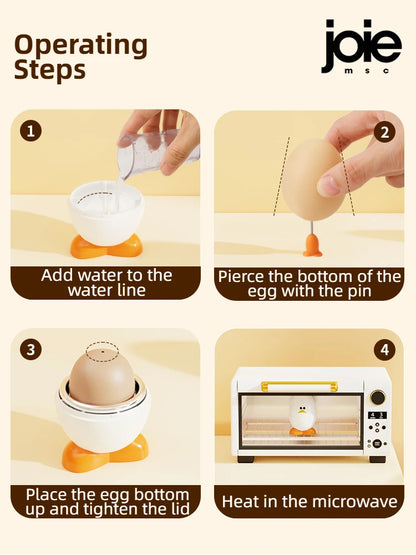 Operating Steps

joie
msc

1

Add water to the water line

2

Pierce the bottom of the egg with the pin

3

Place the egg bottom up and tighten the lid

4

Heat in the microwave